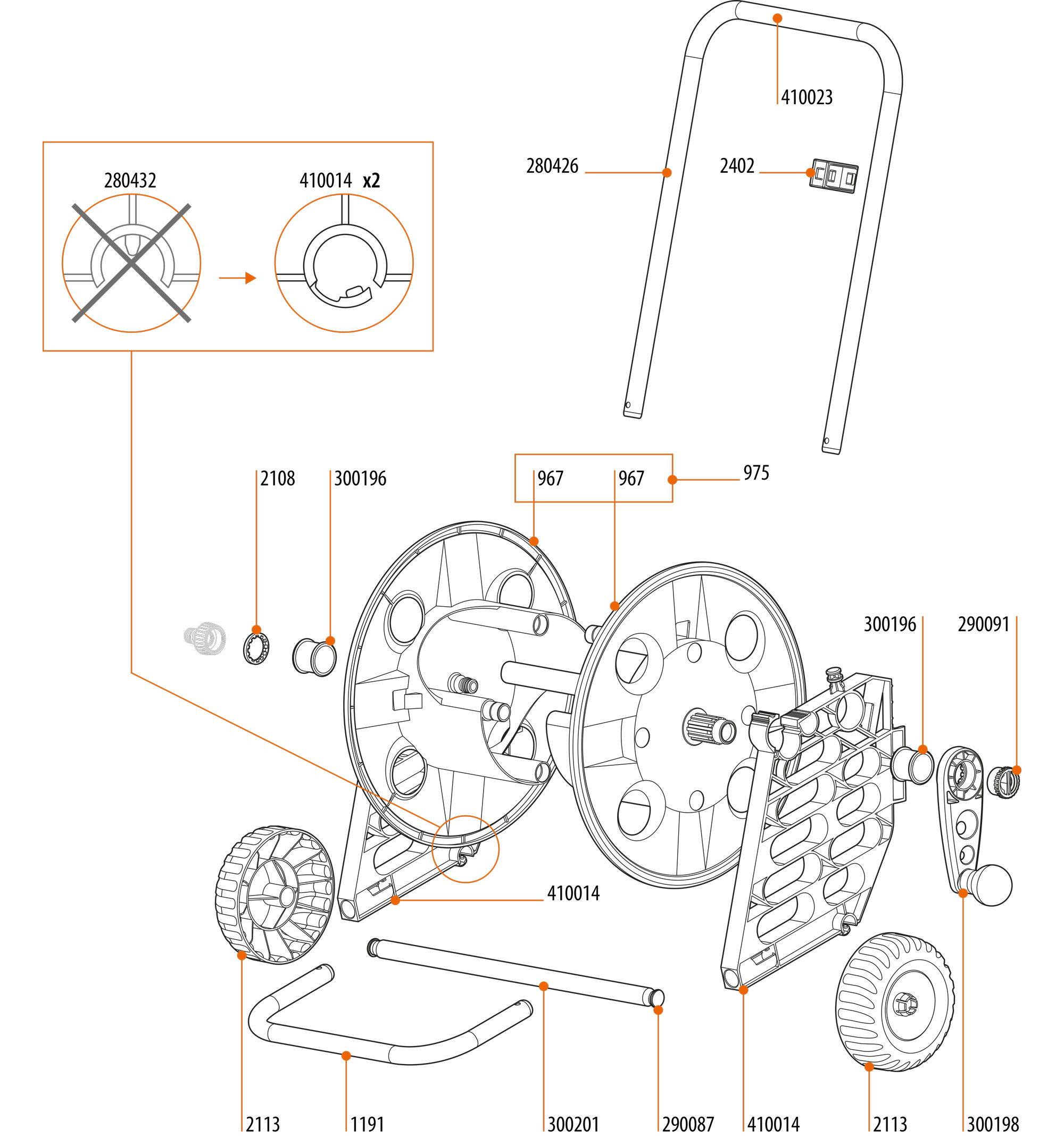 410023

280426

2402

280432

410014 x2

2108

300196

967

967

975

300196

290091

410014

2113

1191

300201

290087

410014

2113

300198