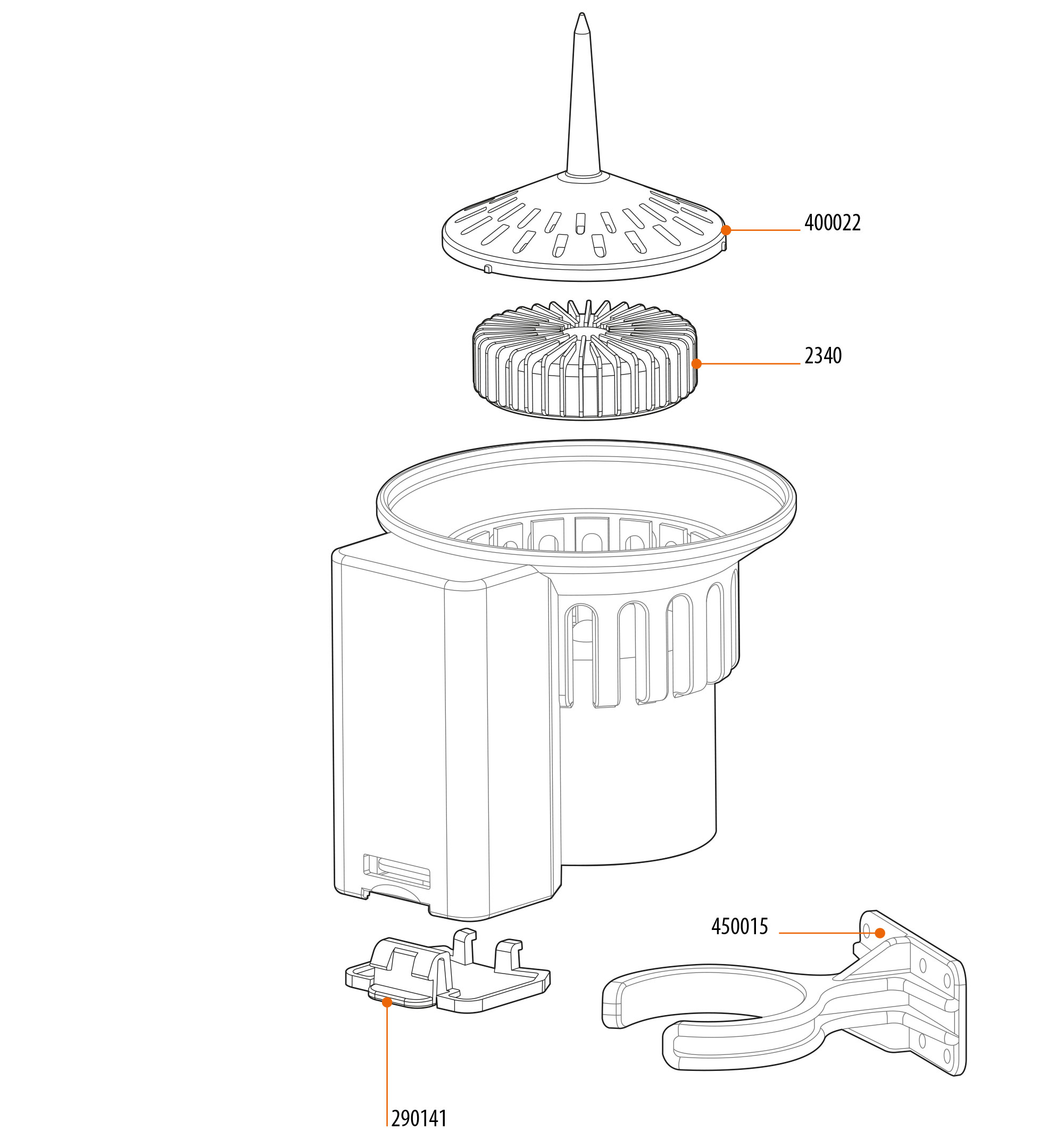 400022

2340

450015

290141